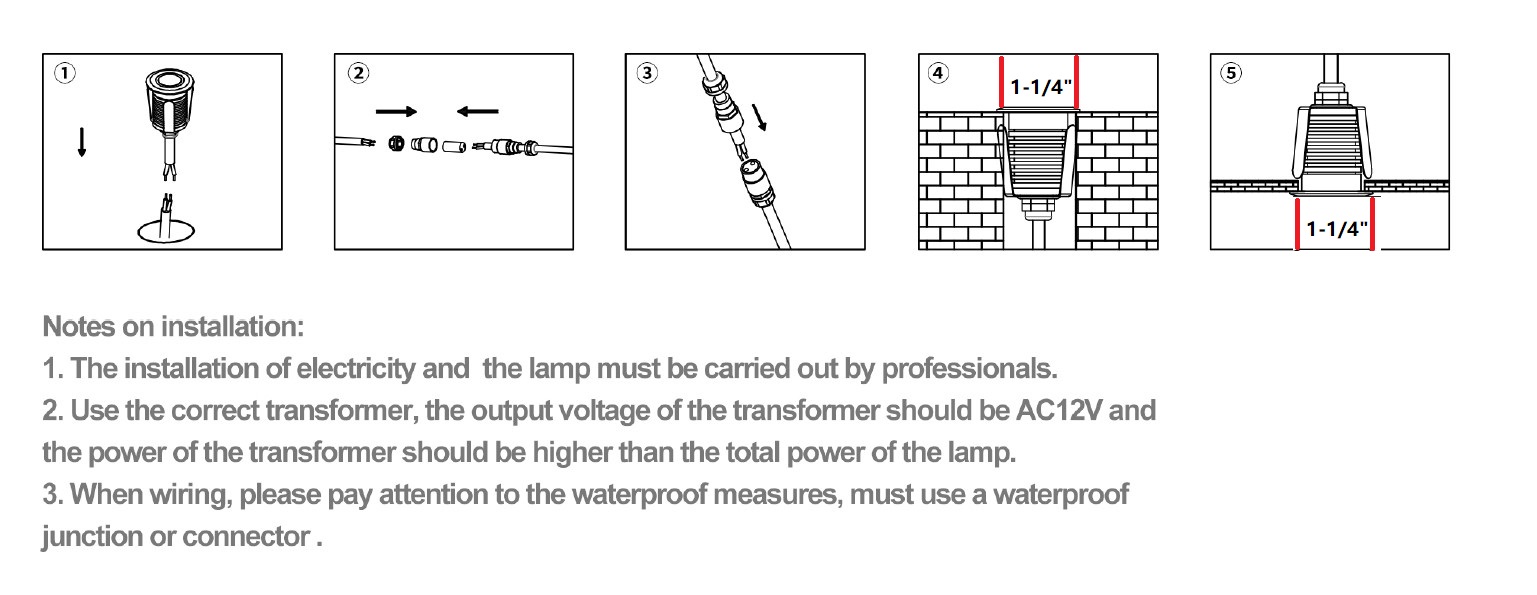 ①

②

③

④ 1-1/4"

⑤ 1-1/4"

Notes on installation:

1. The installation of electricity and  the lamp must be carried out by professionals.

2. Use the correct transformer, the output voltage of the transformer should be AC12V and the power of the transformer should be higher than the total power of the lamp.

3. When wiring, please pay attention to the waterproof measures, must use a waterproof junction or connector .