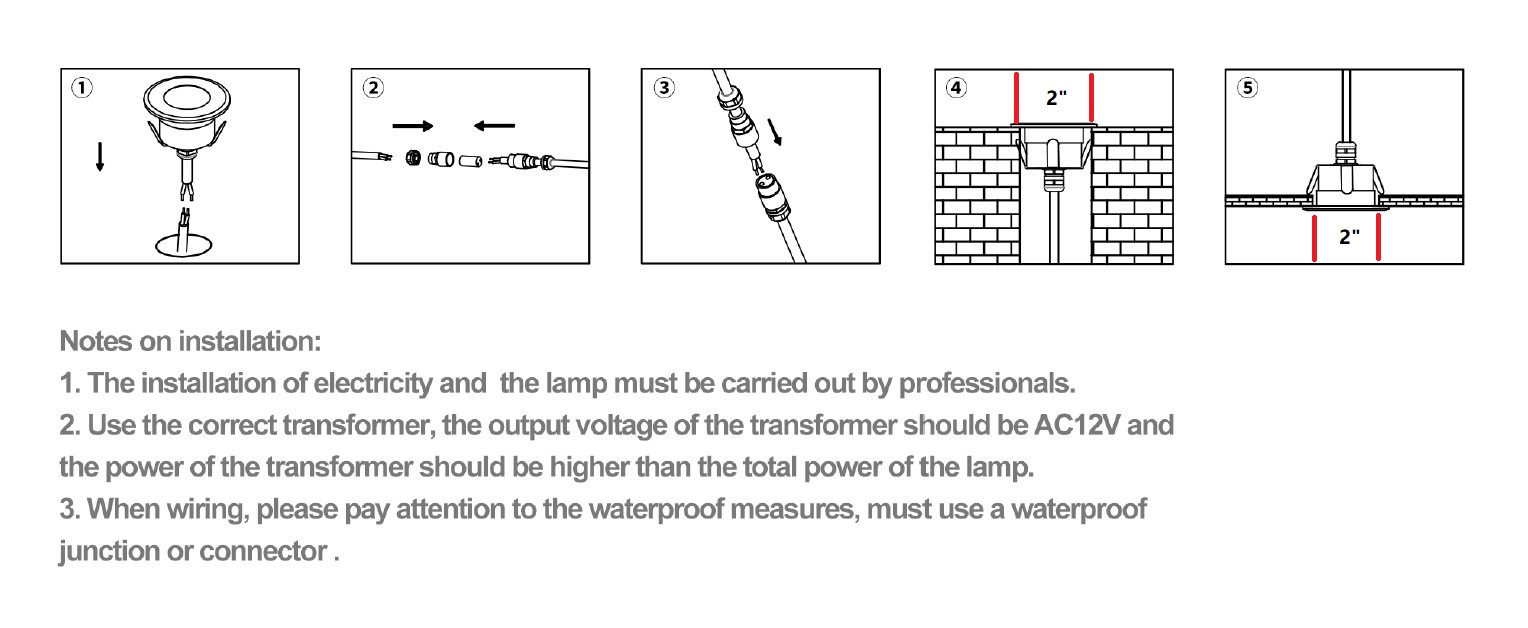 ① ② ③ ④ 2" ⑤ 2"

Notes on installation:
1. The installation of electricity and  the lamp must be carried out by professionals.
2. Use the correct transformer, the output voltage of the transformer should be AC12V and the power of the transformer should be higher than the total power of the lamp.
3. When wiring, please pay attention to the waterproof measures, must use a waterproof junction or connector .