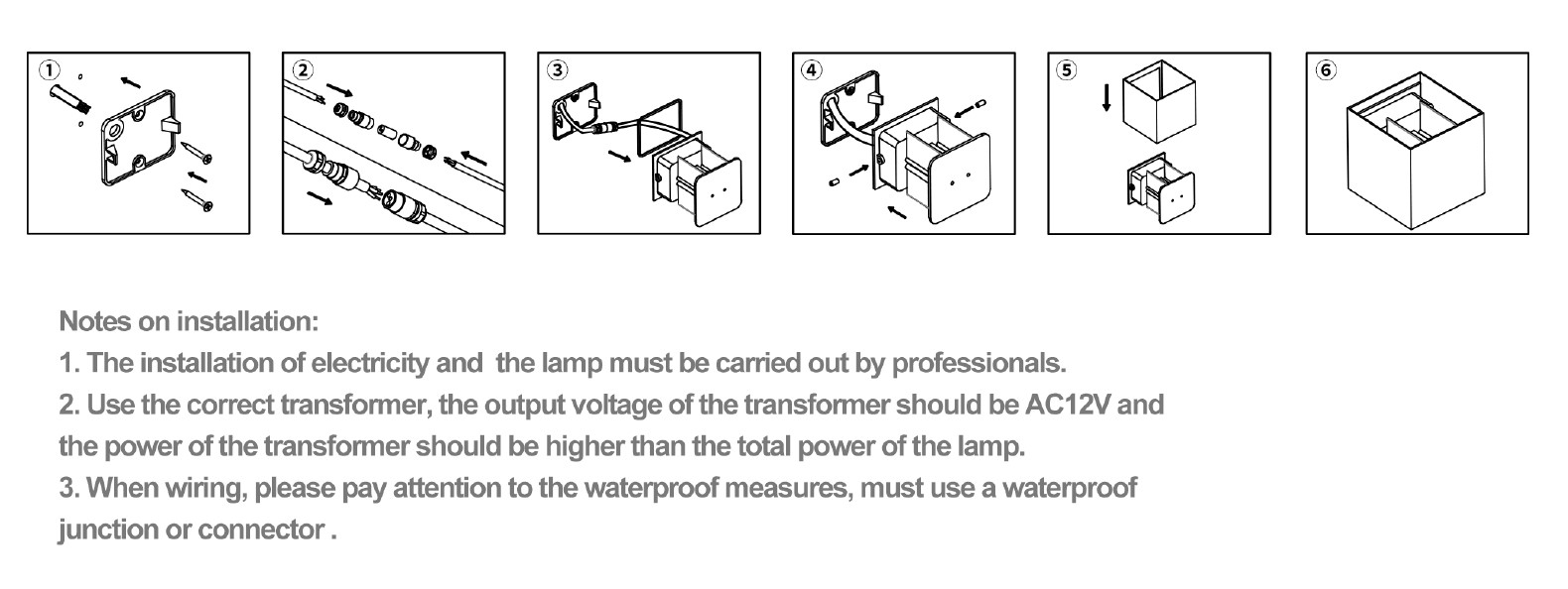 ①

②

③

④

⑤

⑥

Notes on installation:
1. The installation of electricity and  the lamp must be carried out by professionals.
2. Use the correct transformer, the output voltage of the transformer should be AC12V and the power of the transformer should be higher than the total power of the lamp.
3. When wiring, please pay attention to the waterproof measures, must use a waterproof junction or connector .